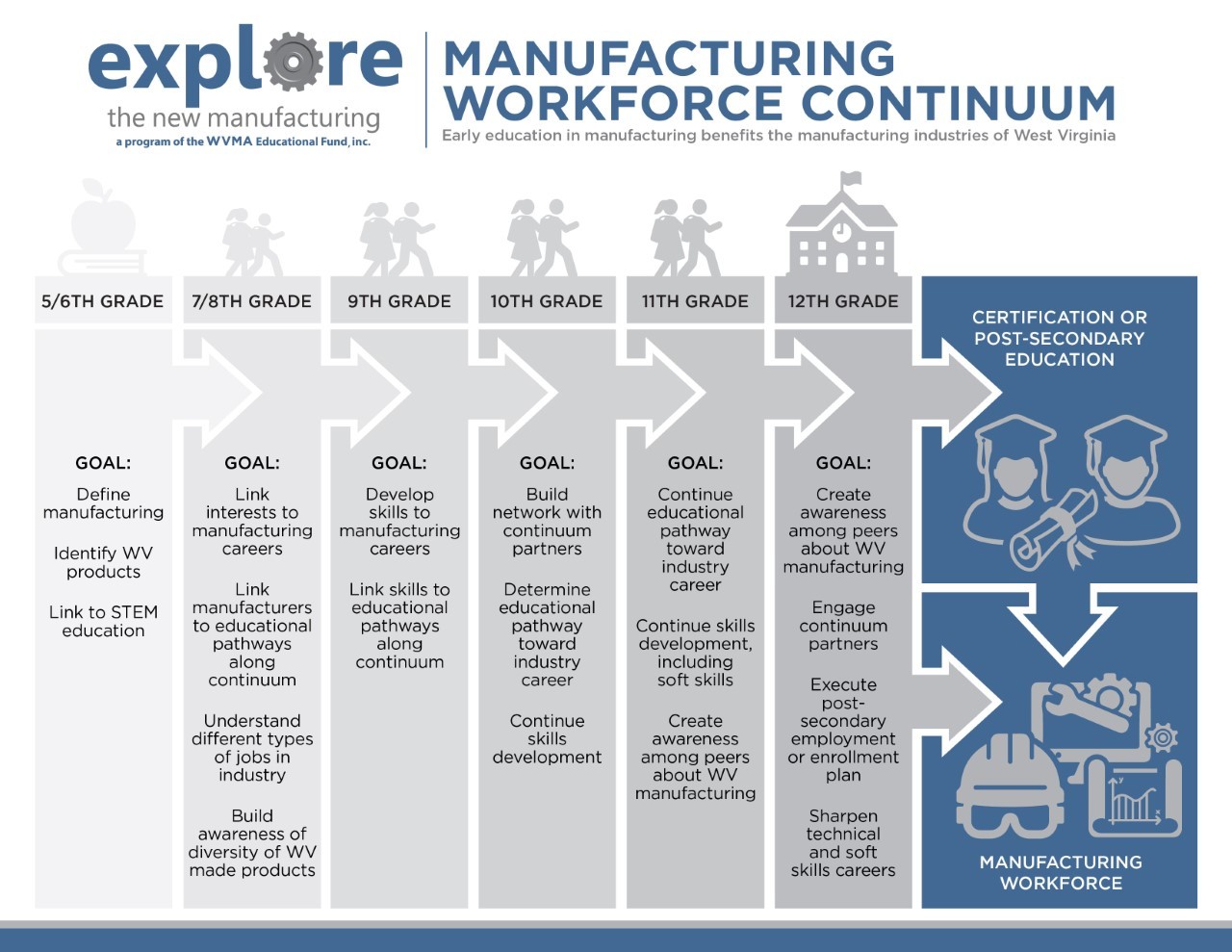 explore
the new manufacturing
a program of the WVMA Educational Fund, inc.

MANUFACTURING WORKFORCE CONTINUUM
Early education in manufacturing benefits the manufacturing industries of West Virginia

5/6TH GRADE

GOAL:
Define manufacturing

Identify WV products

Link to STEM education

7/8TH GRADE

GOAL:
Link interests to manufacturing careers

Link manufacturers to educational pathways along continuum

Understand different types of jobs in industry

Build awareness of diversity of WV made products

9TH GRADE

GOAL:
Develop skills to manufacturing careers

Link skills to educational pathways along continuum

10TH GRADE

GOAL:
Build network with continuum partners

Determine educational pathway toward industry career

Continue skills development

11TH GRADE

GOAL:
Continue educational pathway toward industry career

Continue skills development, including soft skills

Create awareness among peers about WV manufacturing

12TH GRADE

GOAL:
Create awareness among peers about WV manufacturing

Engage continuum partners

Execute post-secondary employment or enrollment plan

Sharpen technical and soft skills careers

CERTIFICATION OR POST-SECONDARY EDUCATION

MANUFACTURING WORKFORCE